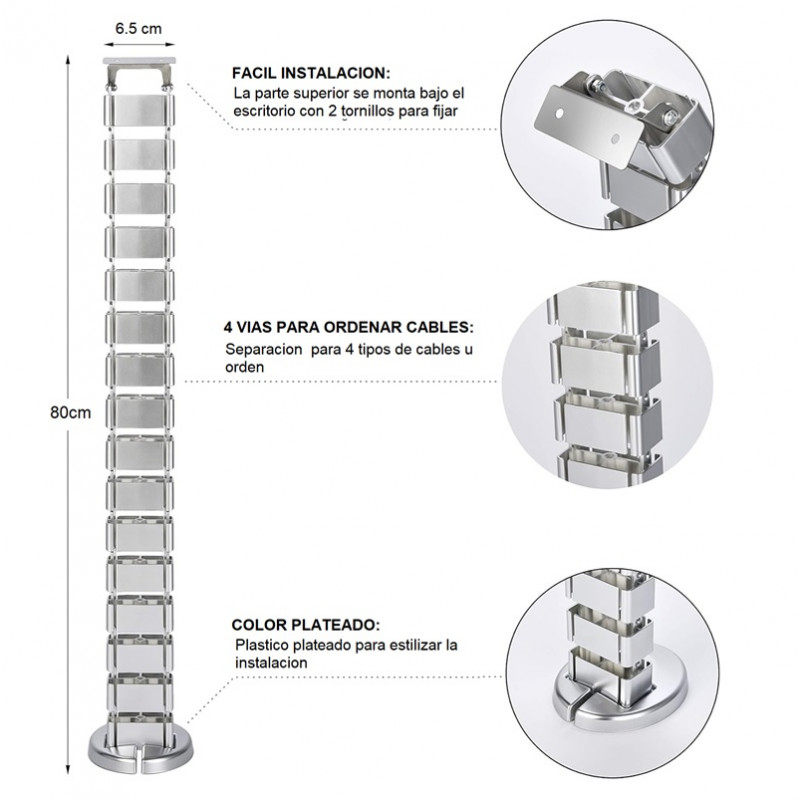 6.5 cm

80cm

FACIL INSTALACION:
La parte superior se monta bajo el escritorio con 2 tornillos para fijar

4 VIAS PARA ORDENAR CABLES:
Separacion para 4 tipos de cables u orden

COLOR PLATEADO:
Plastico plateado para estilizar la instalacion